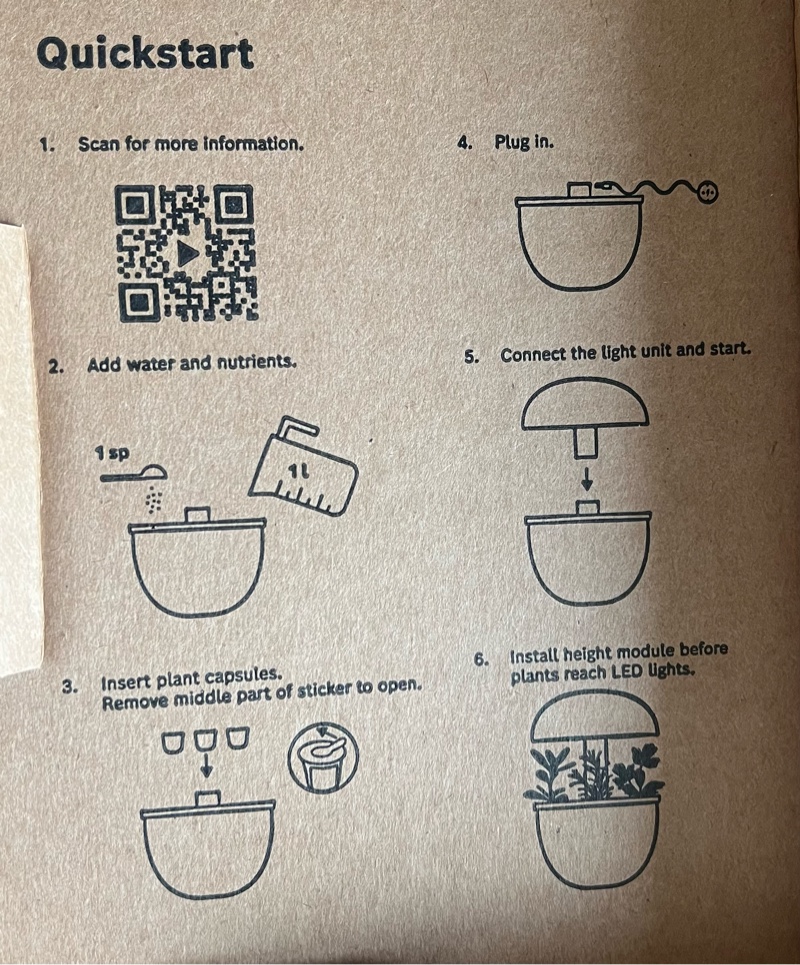 Quickstart

1. Scan for more information.

2. Add water and nutrients.

1 sp

1 l

3. Insert plant capsules.
Remove middle part of sticker to open.

4. Plug in.

5. Connect the light unit and start.

6. Install height module before plants reach LED lights.